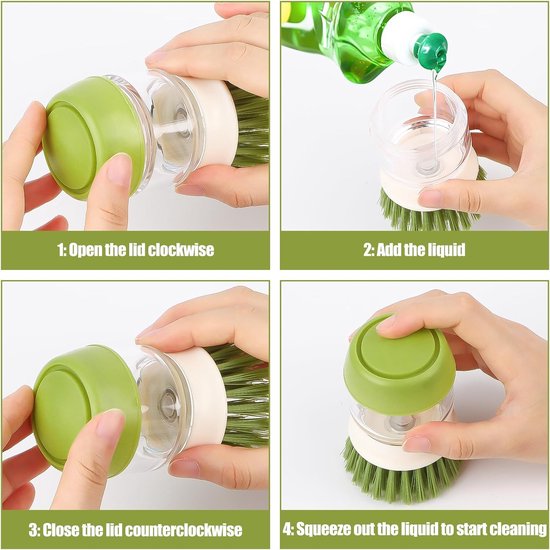 1: Open the lid clockwise

2: Add the liquid

3: Close the lid counterclockwise

4: Squeeze out the liquid to start cleaning